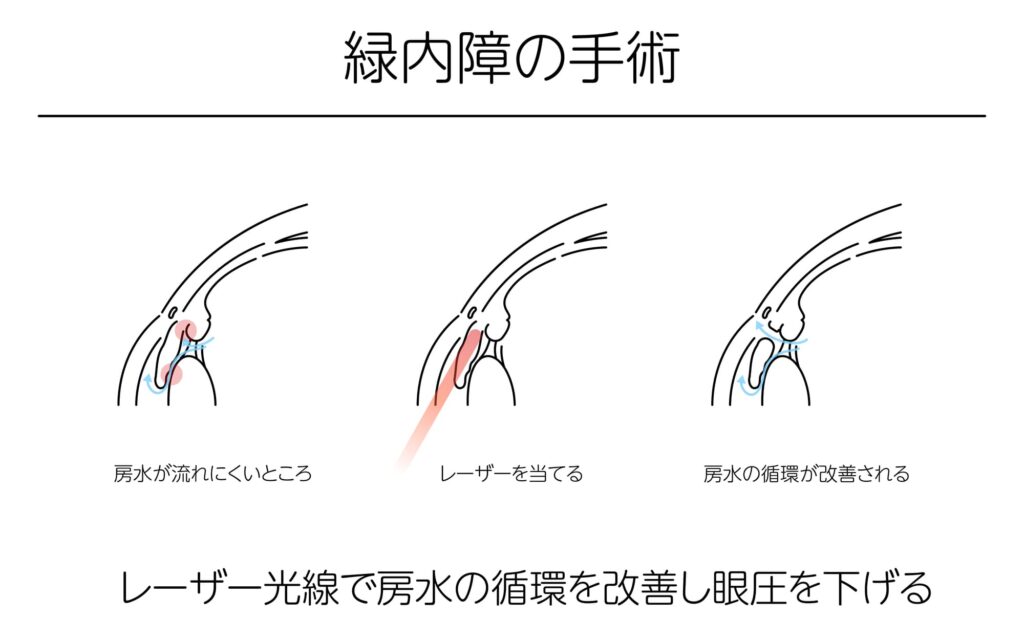 緑内障の手術

房水が流れにくいところ

レーザーを当てる

房水の循環が改善される

レーザー光線で房水の循環を改善し眼圧を下げる