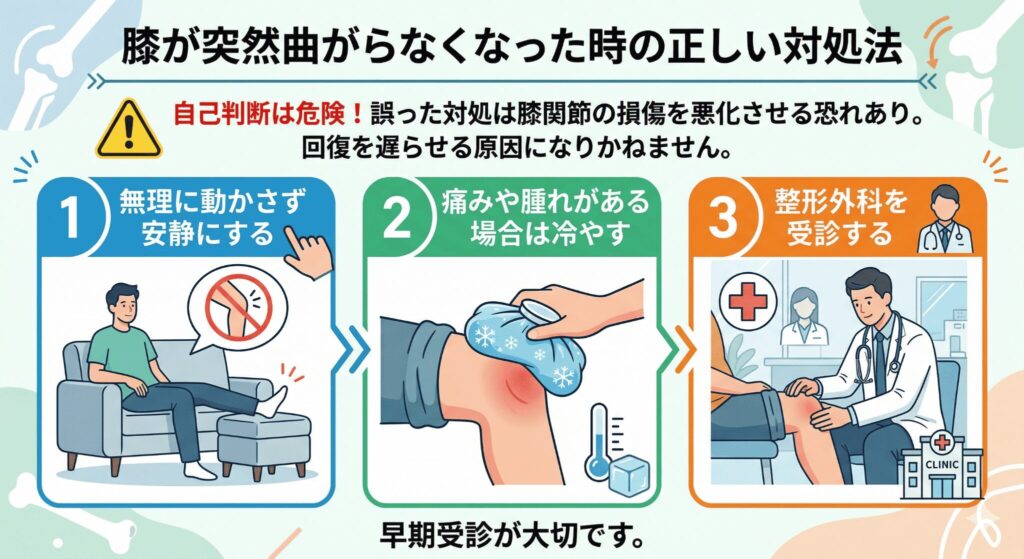 膝が突然曲がらなくなった時の正しい対処法

自己判断は危険！誤った対処は膝関節の損傷を悪化させる恐れあり。回復を遅らせる原因になりかねません。

1 無理に動かさず安静にする

2 痛みや腫れがある場合は冷やす

3 整形外科を受診する

CLINIC

早期受診が大切です。